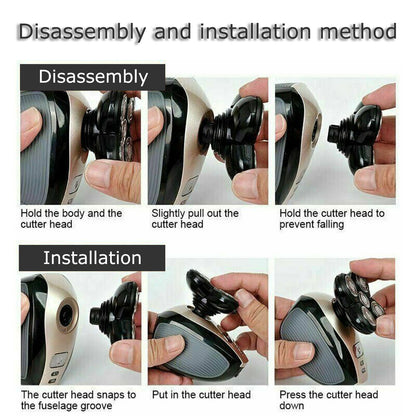 Disassembly and installation method

Disassembly

Hold the body and the cutter head

Slightly pull out the cutter head

Hold the cutter head to prevent falling

Installation

The cutter head snaps to the fuselage groove

Put in the cutter head

Press the cutter head down