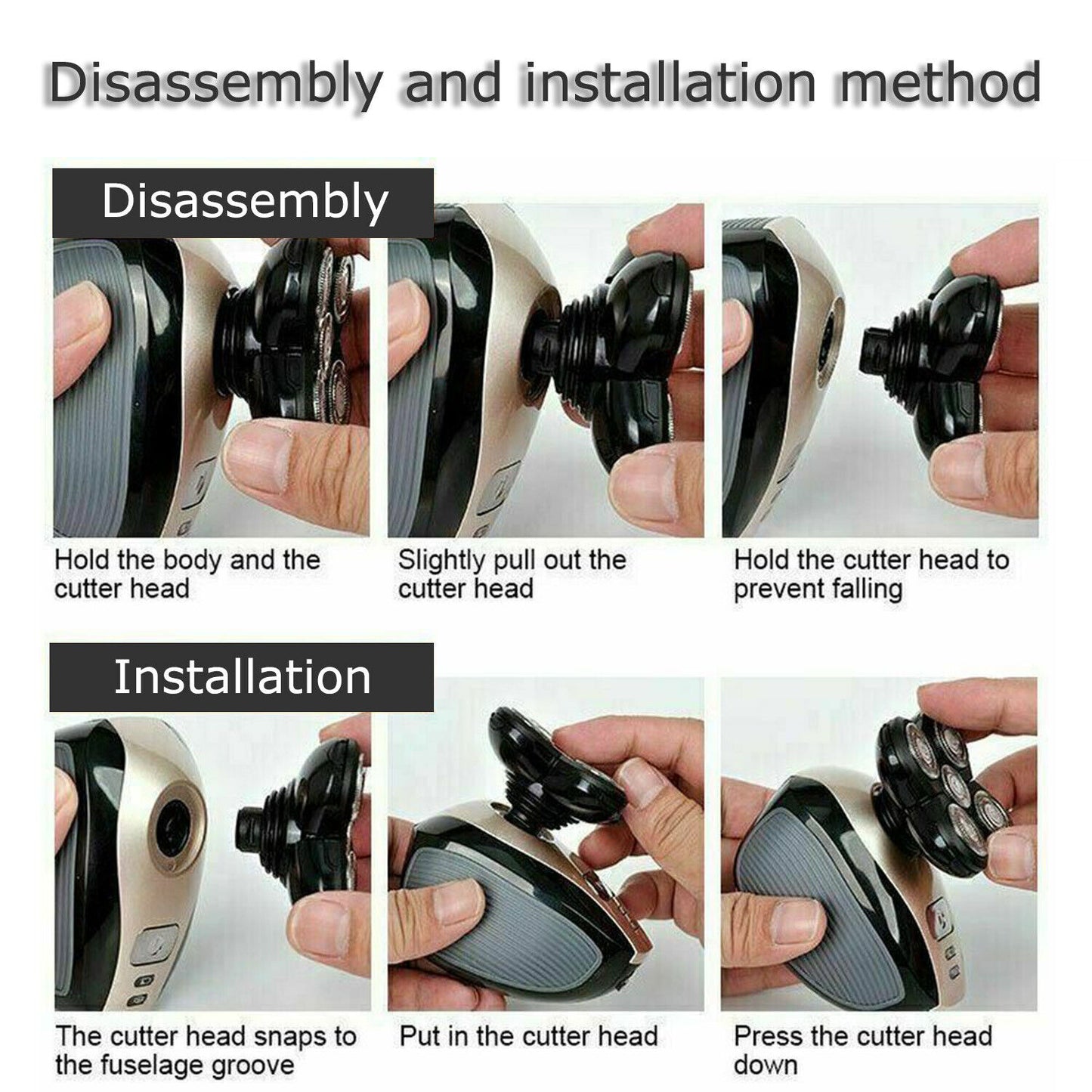 Disassembly and installation method

Disassembly

Hold the body and the cutter head

Slightly pull out the cutter head

Hold the cutter head to prevent falling

Installation

The cutter head snaps to the fuselage groove

Put in the cutter head

Press the cutter head down