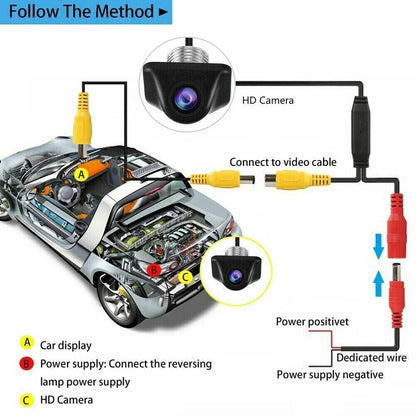 Follow The Method ►

HD Camera

Connect to video cable

A

B

C

Power positivet

Dedicated wire

Power supply negative

A Car display

B Power supply: Connect the reversing lamp power supply

C HD Camera