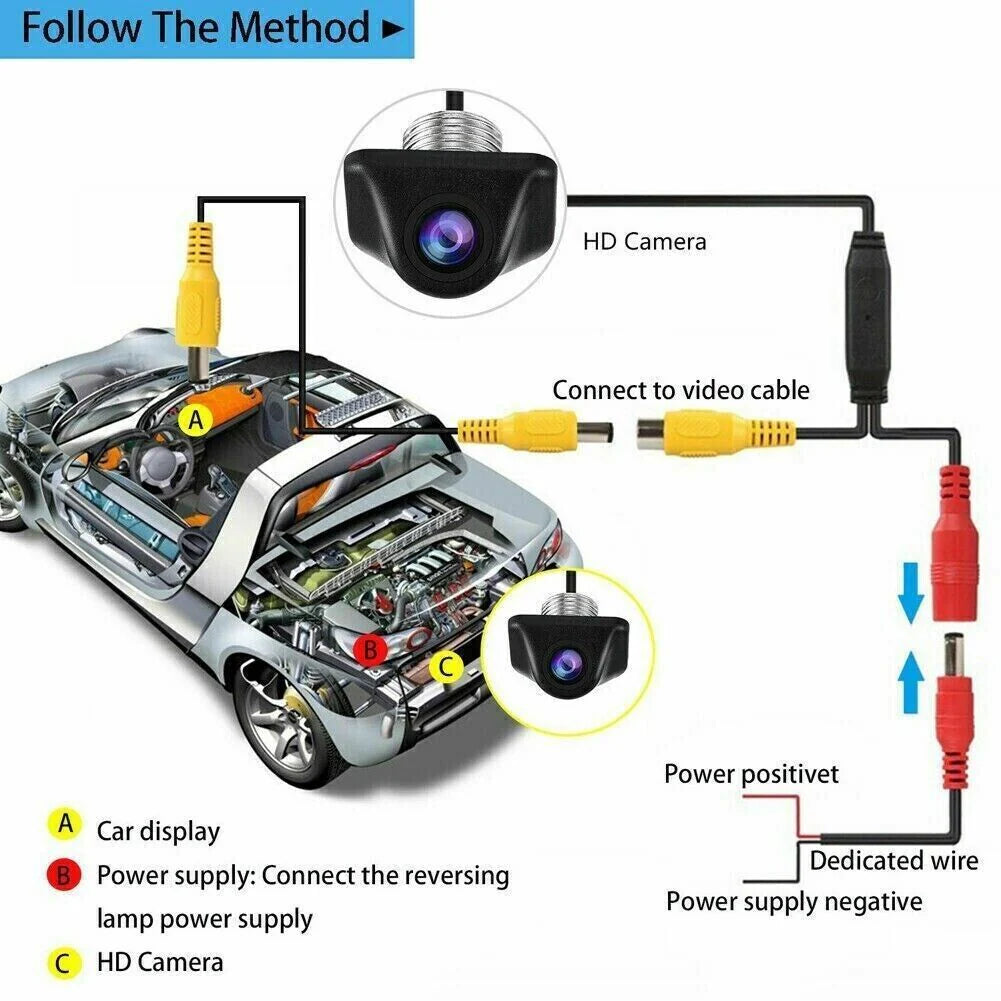 Follow The Method ►

HD Camera

Connect to video cable

A

B

C

Power positivet

Dedicated wire

Power supply negative

A Car display

B Power supply: Connect the reversing lamp power supply

C HD Camera