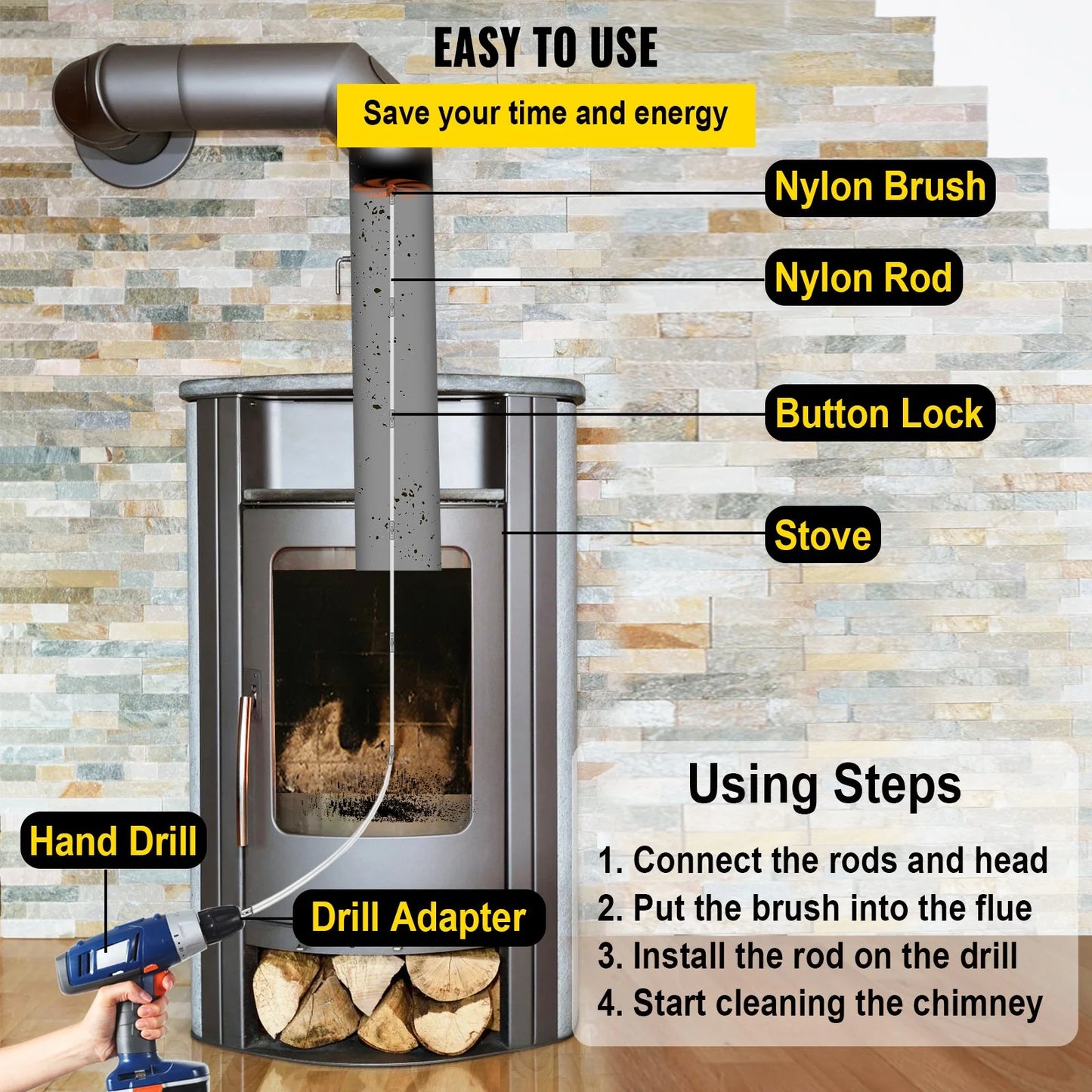 EASY TO USE

Save your time and energy

Nylon Brush

Nylon Rod

Button Lock

Stove

Hand Drill

Drill Adapter

Using Steps

1. Connect the rods and head
2. Put the brush into the flue
3. Install the rod on the drill
4. Start cleaning the chimney