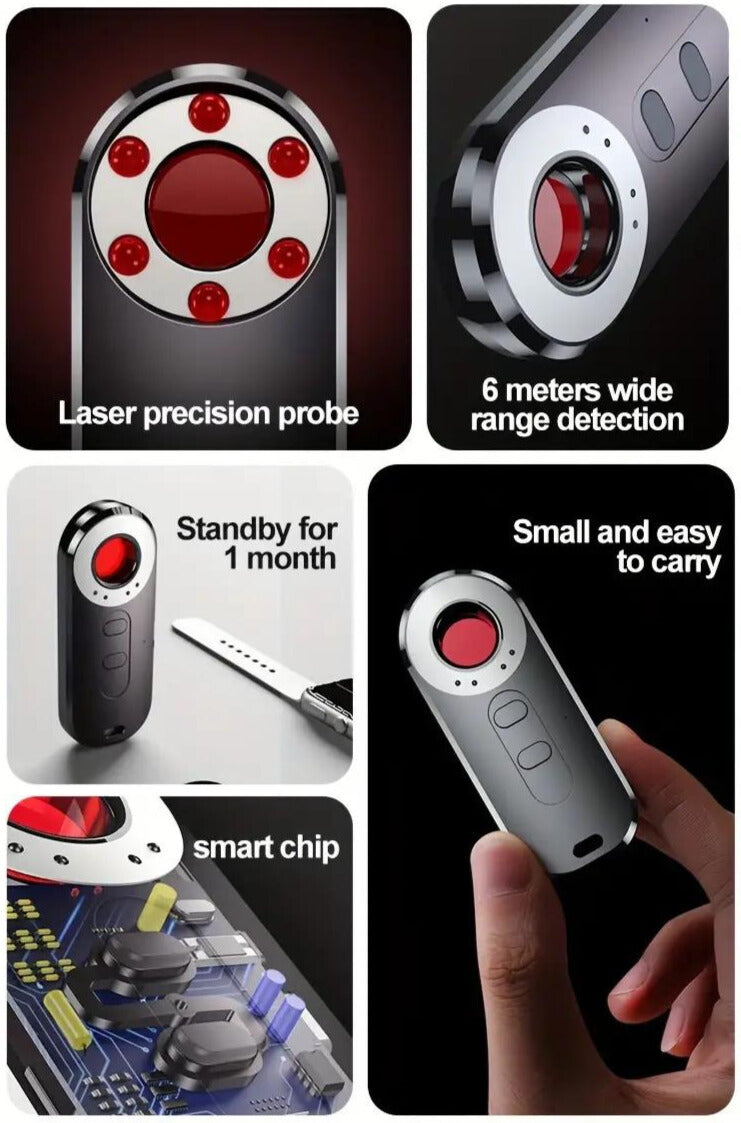 Laser precision probe

6 meters wide range detection

Standby for 1 month

Small and easy to carry

smart chip