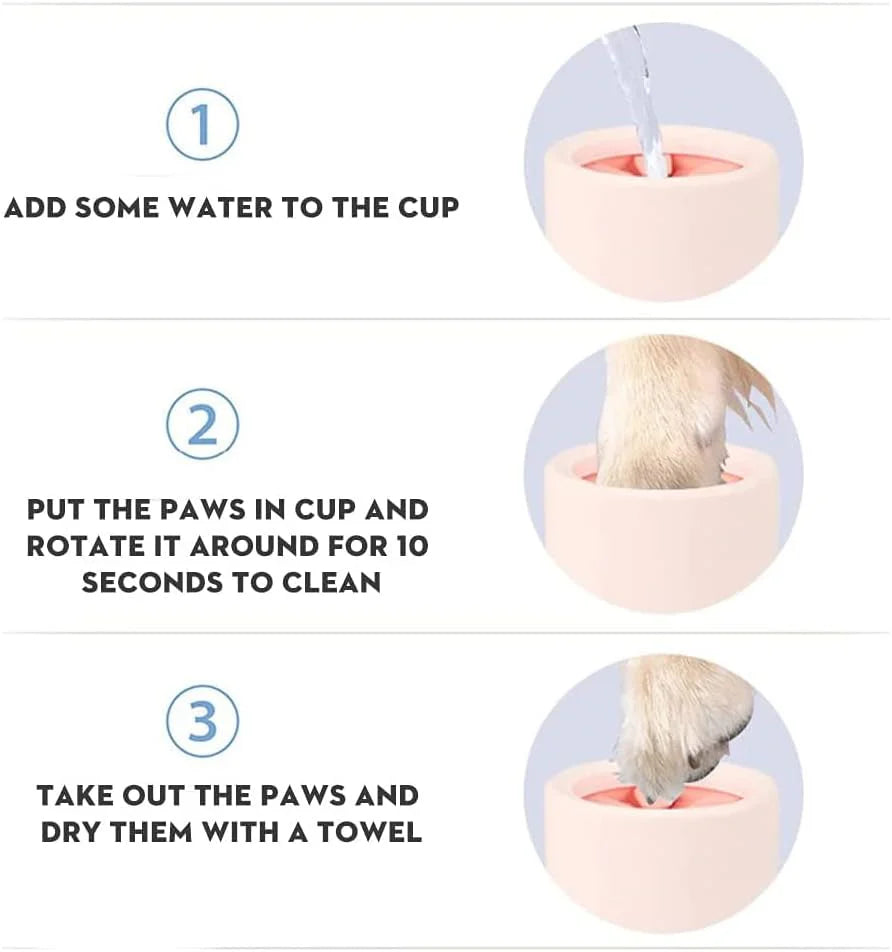 1

ADD SOME WATER TO THE CUP

2

PUT THE PAWS IN CUP AND ROTATE IT AROUND FOR 10 SECONDS TO CLEAN

3

TAKE OUT THE PAWS AND DRY THEM WITH A TOWEL