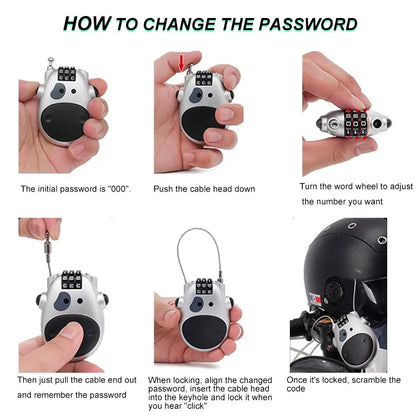 HOW TO CHANGE THE PASSWORD

The initial password is "000".

Push the cable head down

Turn the word wheel to adjust the number you want

Then just pull the cable end out and remember the password

When locking, align the changed password, insert the cable head into the keyhole and lock it when you hear "click"

Once it's locked, scramble the code