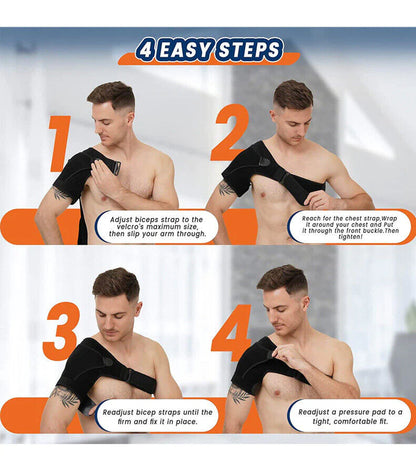 4 EASY STEPS

1

Adjust biceps strap to the velcro's maximum size, then slip your arm through.

2

Reach for the chest strap,Wrap it around your chest and Put it through the front buckle.Then tighten!

3

Readjust bicep straps until the firm and fix it in place.

4

Readjust a pressure pad to a tight, comfortable fit.