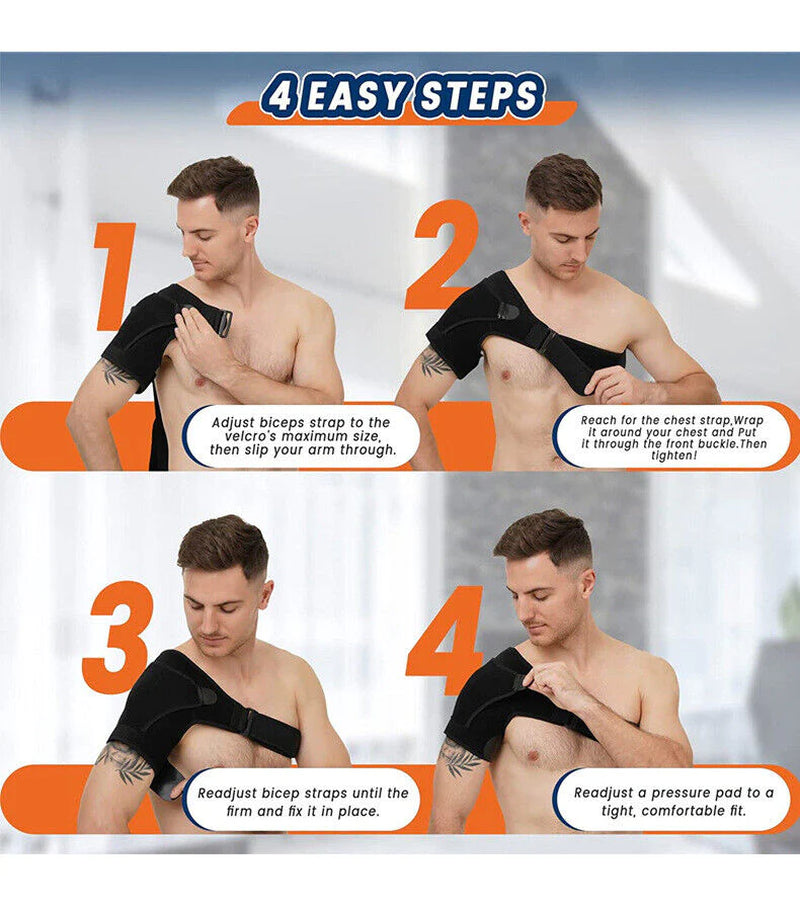 4 EASY STEPS

1

Adjust biceps strap to the velcro's maximum size, then slip your arm through.

2

Reach for the chest strap,Wrap it around your chest and Put it through the front buckle.Then tighten!

3

Readjust bicep straps until the firm and fix it in place.

4

Readjust a pressure pad to a tight, comfortable fit.