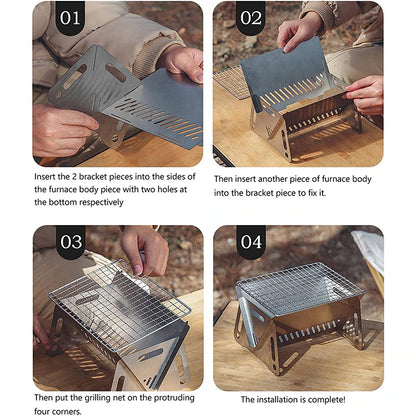 01

Insert the 2 bracket pieces into the sides of the furnace body piece with two holes at the bottom respectively

02

Then insert another piece of furnace body into the bracket piece to fix it.

03

Then put the grilling net on the protruding four corners.

04

The installation is complete!