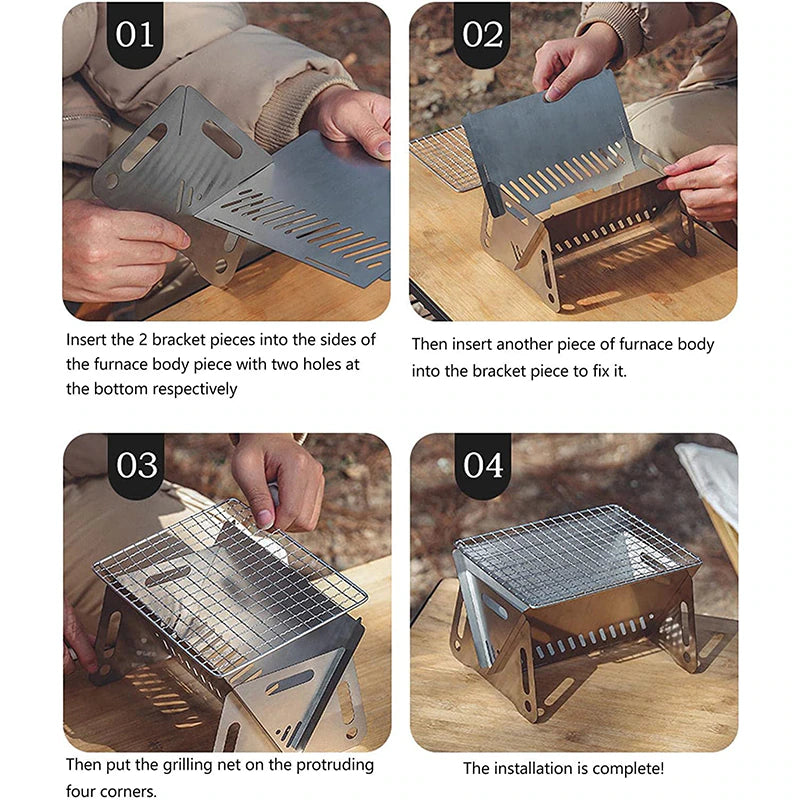 01

Insert the 2 bracket pieces into the sides of the furnace body piece with two holes at the bottom respectively

02

Then insert another piece of furnace body into the bracket piece to fix it.

03

Then put the grilling net on the protruding four corners.

04

The installation is complete!