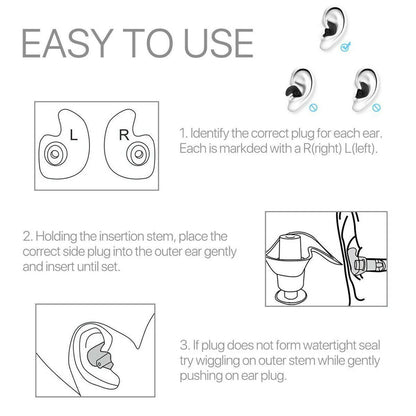 EASY TO USE

L R

1. Identify the correct plug for each ear. Each is markded with a R(right) L(left).

2. Holding the insertion stem, place the correct side plug into the outer ear gently and insert until set.

3. If plug does not form watertight seal try wiggling on outer stem while gently pushing on ear plug.