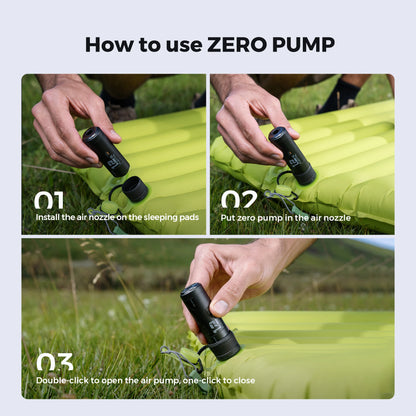 How to use ZERO PUMP

01
Install the air nozzle on the sleeping pads

02
Put zero pump in the air nozzle

03
Double-click to open the air pump, one-click to close