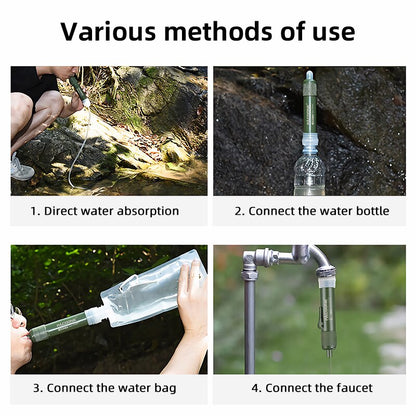 Various methods of use

1. Direct water absorption

2. Connect the water bottle

3. Connect the water bag

4. Connect the faucet