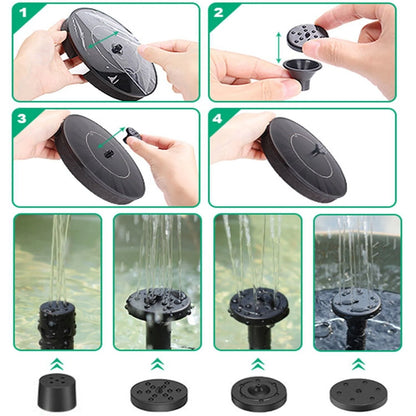 1

2

3

4