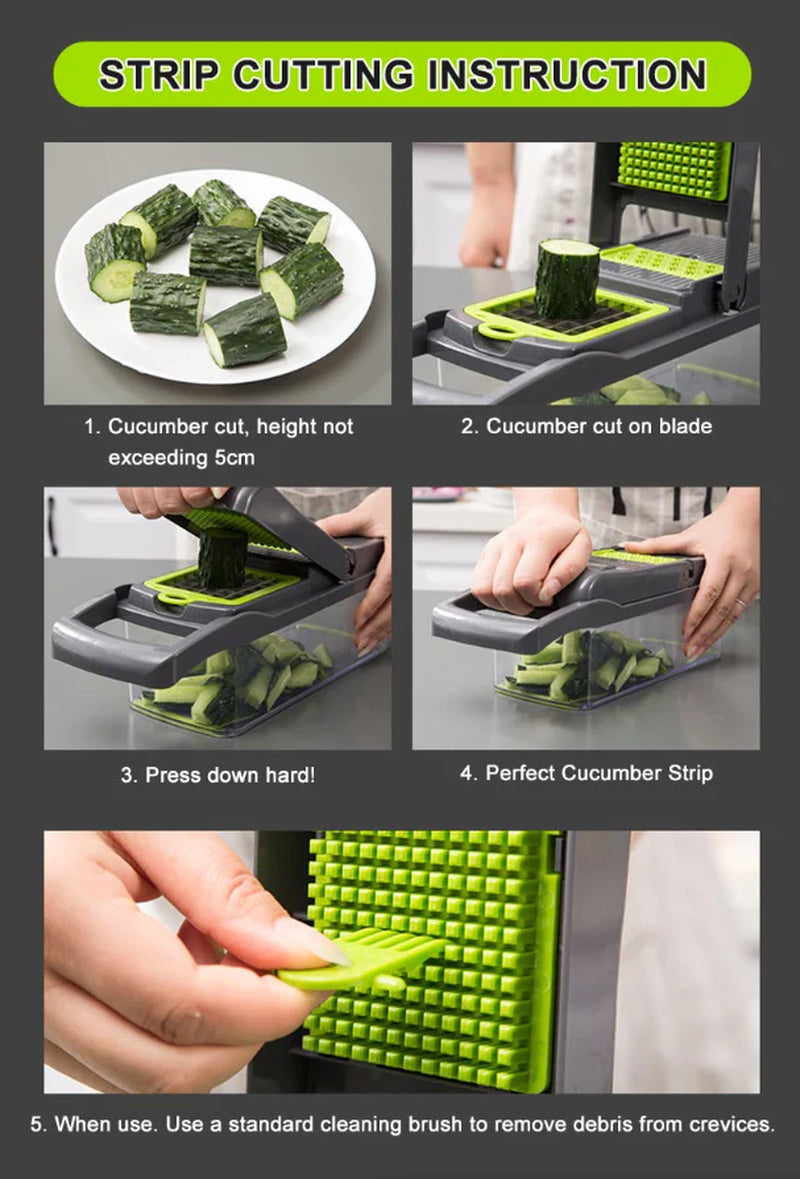 STRIP CUTTING INSTRUCTION

1. Cucumber cut, height not exceeding 5cm

2. Cucumber cut on blade

3. Press down hard!

4. Perfect Cucumber Strip

5. When use. Use a standard cleaning brush to remove debris from crevices.