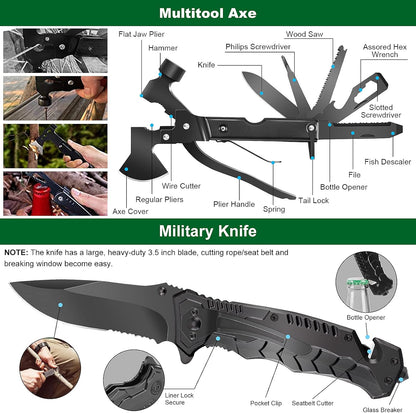 Multitool Axe

Flat Jaw Plier
Hammer
Knife
Philips Screwdriver
Wood Saw
Assored Hex Wrench
Slotted Screwdriver
Fish Descaler
File
Bottle Opener
Tail Lock
Spring
Plier Handle
Wire Cutter
Regular Pliers
Axe Cover

Military Knife

NOTE: The knife has a large, heavy-duty 3.5 inch blade, cutting rope/seat belt and breaking window become easy.

Bottle Opener
Liner Lock Secure
Pocket Clip
Seatbelt Cutter
Glass Breaker