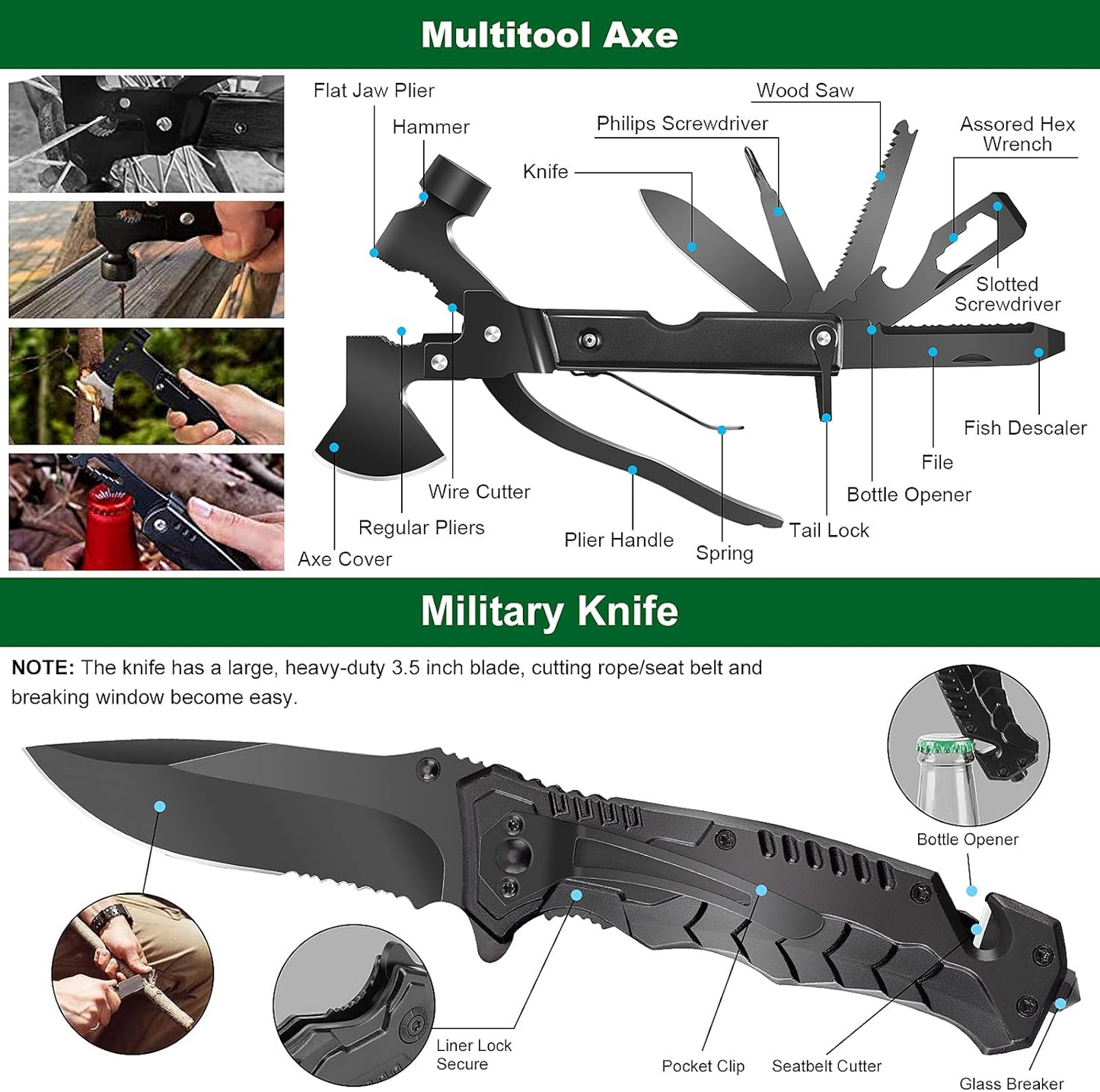 Multitool Axe

Flat Jaw Plier

Hammer

Knife

Philips Screwdriver

Wood Saw

Assored Hex Wrench

Slotted Screwdriver

Fish Descaler

File

Bottle Opener

Tail Lock

Spring

Plier Handle

Wire Cutter

Regular Pliers

Axe Cover

Military Knife

NOTE: The knife has a large, heavy-duty 3.5 inch blade, cutting rope/seat belt and breaking window become easy.

Bottle Opener

Liner Lock Secure

Pocket Clip

Seatbelt Cutter

Glass Breaker