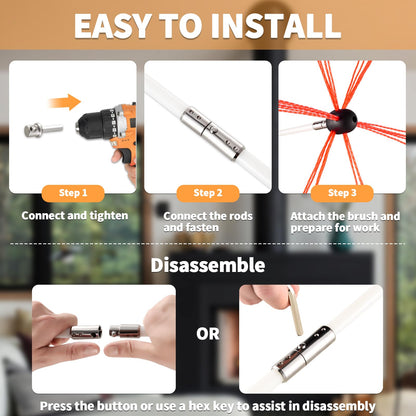 EASY TO INSTALL

Step 1
Connect and tighten

Step 2
Connect the rods and fasten

Step 3
Attach the brush and prepare for work

Disassemble

OR

Press the button or use a hex key to assist in disassembly