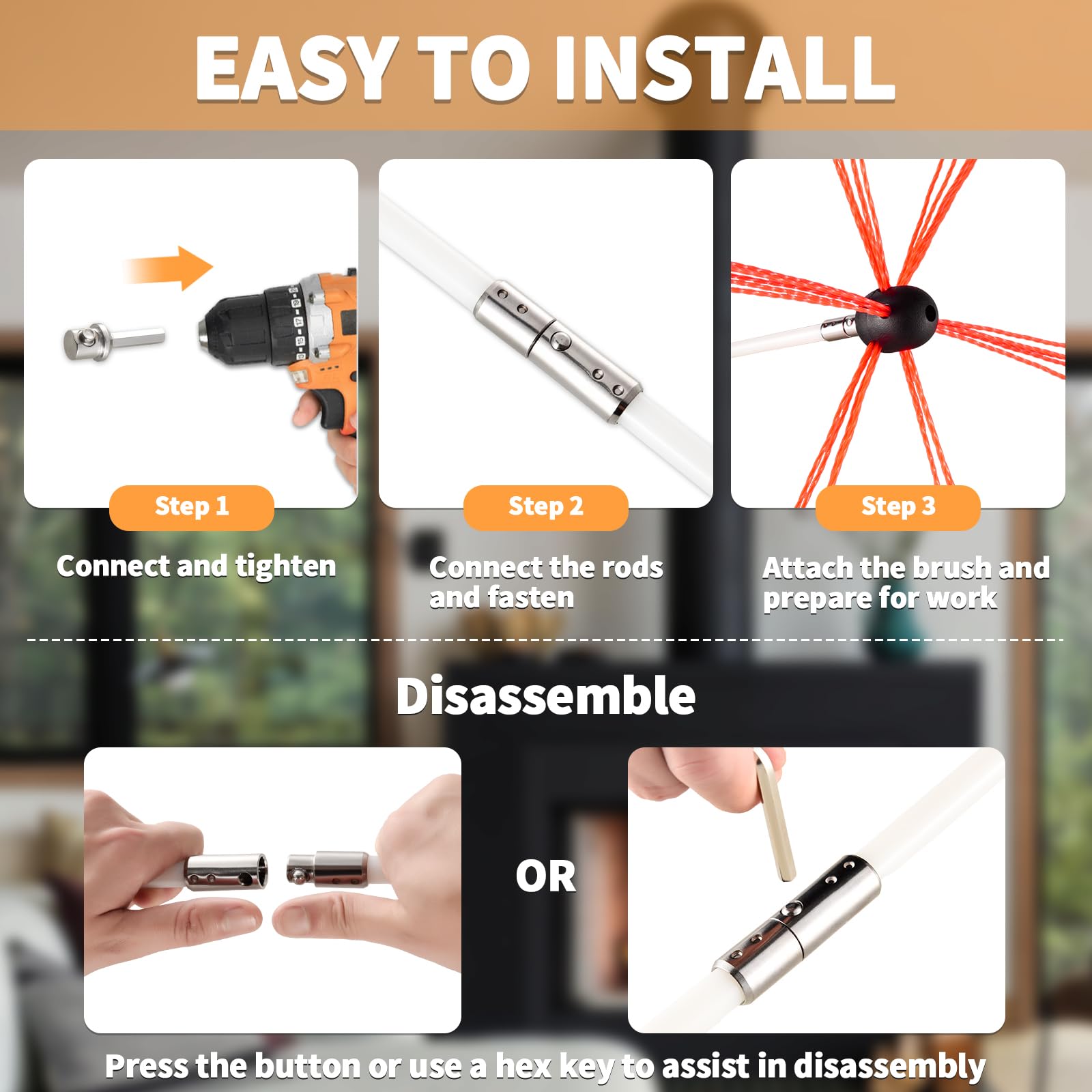 EASY TO INSTALL

Step 1

Connect and tighten

Step 2

Connect the rods and fasten

Step 3

Attach the brush and prepare for work

Disassemble

OR

Press the button or use a hex key to assist in disassembly