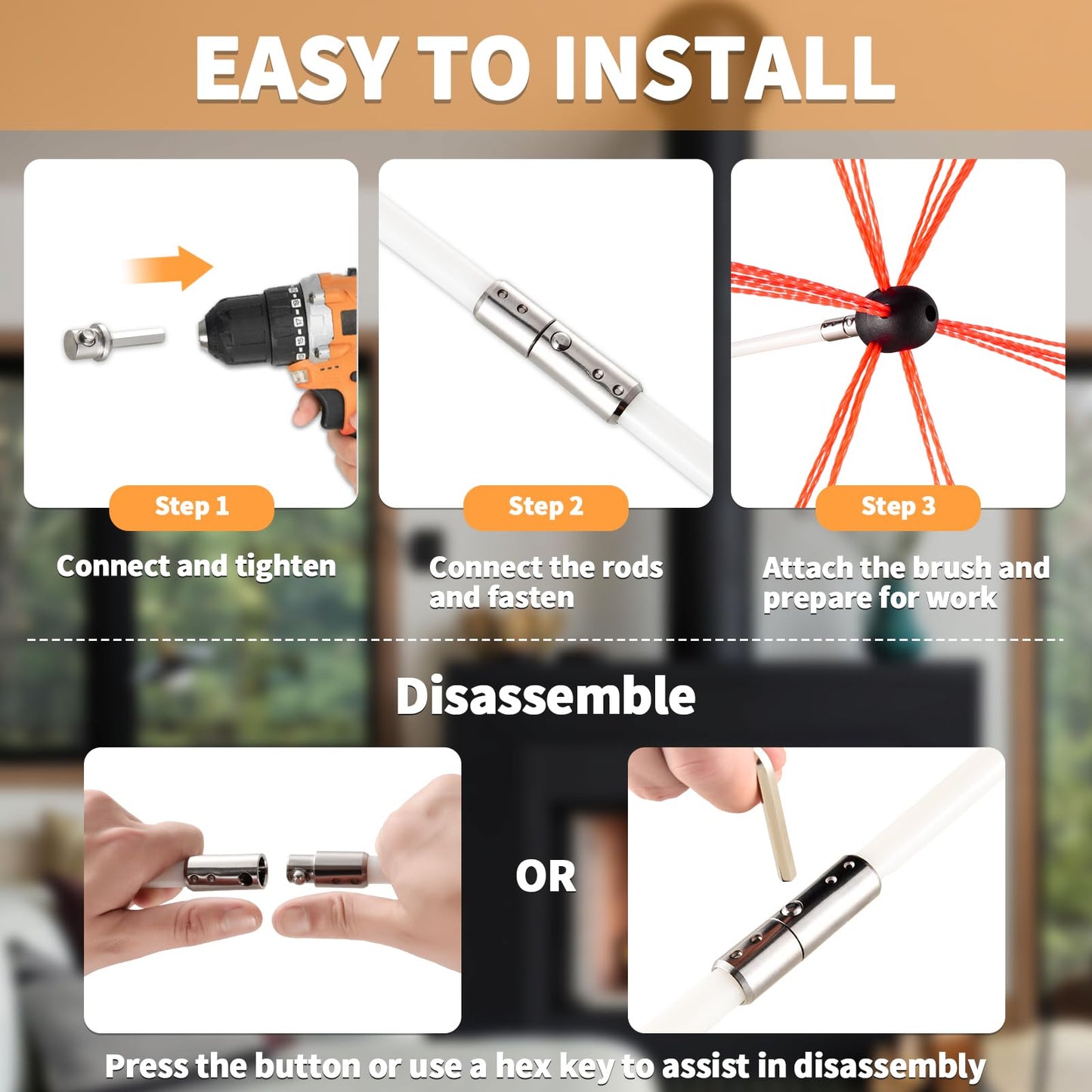 EASY TO INSTALL

Step 1

Connect and tighten

Step 2

Connect the rods and fasten

Step 3

Attach the brush and prepare for work

Disassemble

OR

Press the button or use a hex key to assist in disassembly