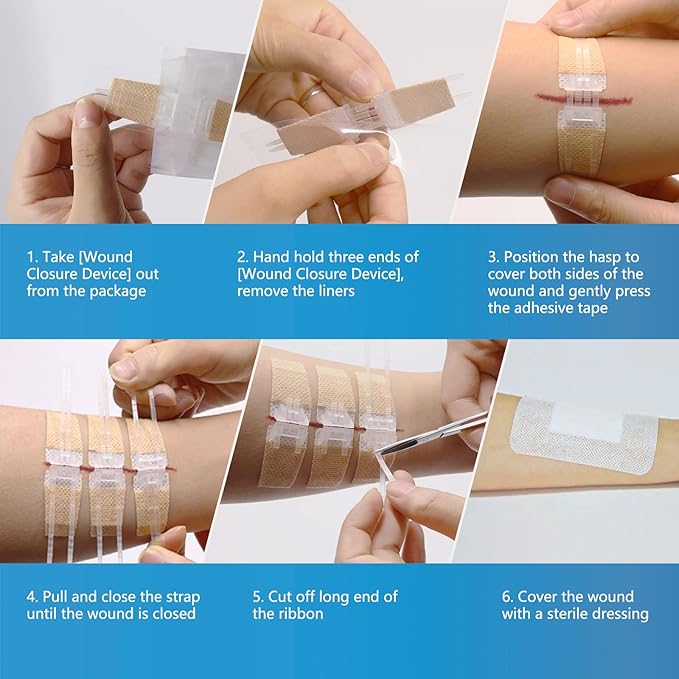 1. Take [Wound Closure Device] out from the package

2. Hand hold three ends of [Wound Closure Device], remove the liners

3. Position the hasp to cover both sides of the wound and gently press the adhesive tape

4. Pull and close the strap until the wound is closed

5. Cut off long end of the ribbon

6. Cover the wound with a sterile dressing