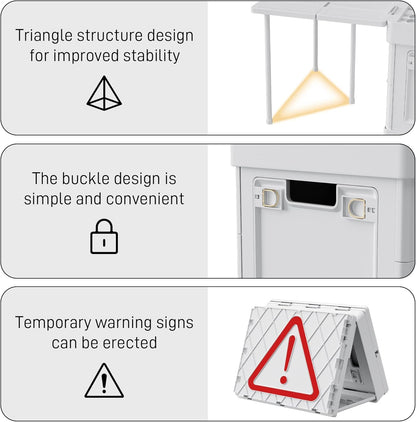 Triangle structure design for improved stability

The buckle design is simple and convenient

Temporary warning signs can be erected