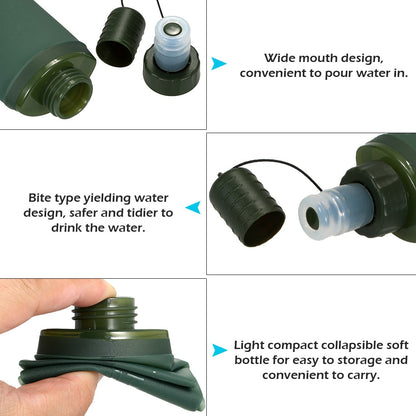 Wide mouth design, convenient to pour water in.

Bite type yielding water design, safer and tidier to drink the water.

Light compact collapsible soft bottle for easy to storage and convenient to carry.