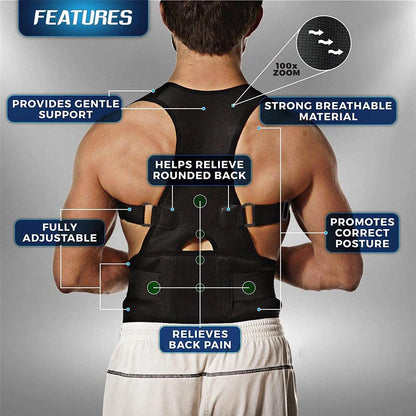 FEATURES

100x ZOOM

PROVIDES GENTLE SUPPORT

STRONG BREATHABLE MATERIAL

HELPS RELIEVE ROUNDED BACK

FULLY ADJUSTABLE

PROMOTES CORRECT POSTURE

RELIEVES BACK PAIN