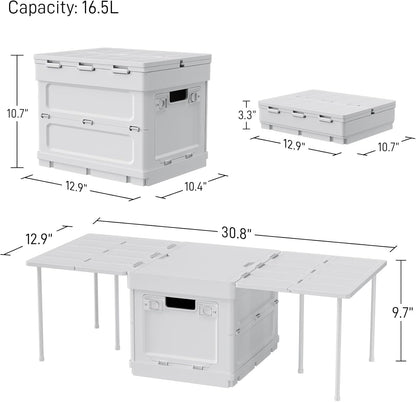 Capacity: 16.5L

10.7"

12.9"

10.4"

3.3"

12.9"

10.7"

12.9"

30.8"

9.7"