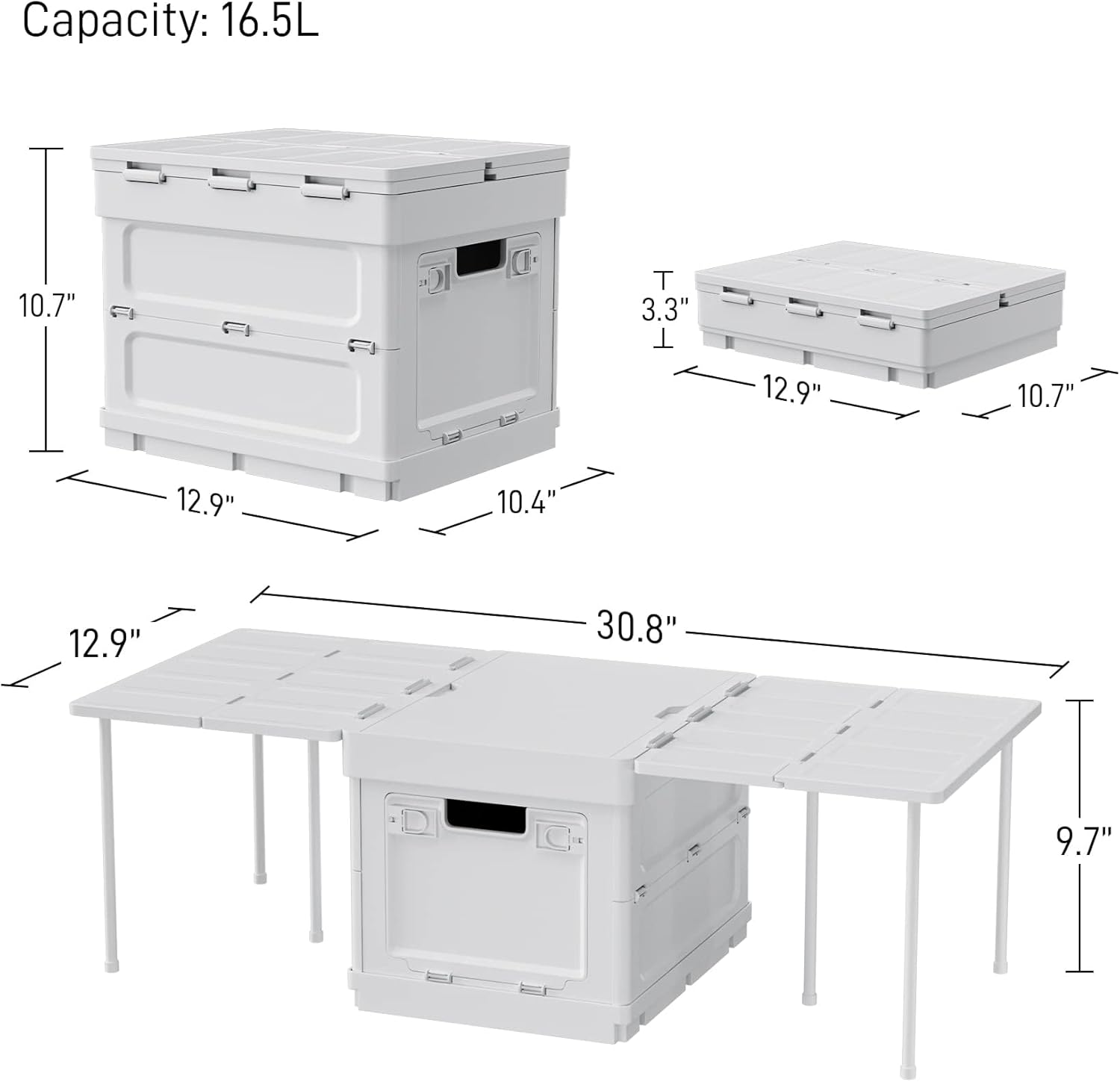 Capacity: 16.5L

10.7"

12.9"

10.4"

3.3"

12.9"

10.7"

12.9"

30.8"

9.7"