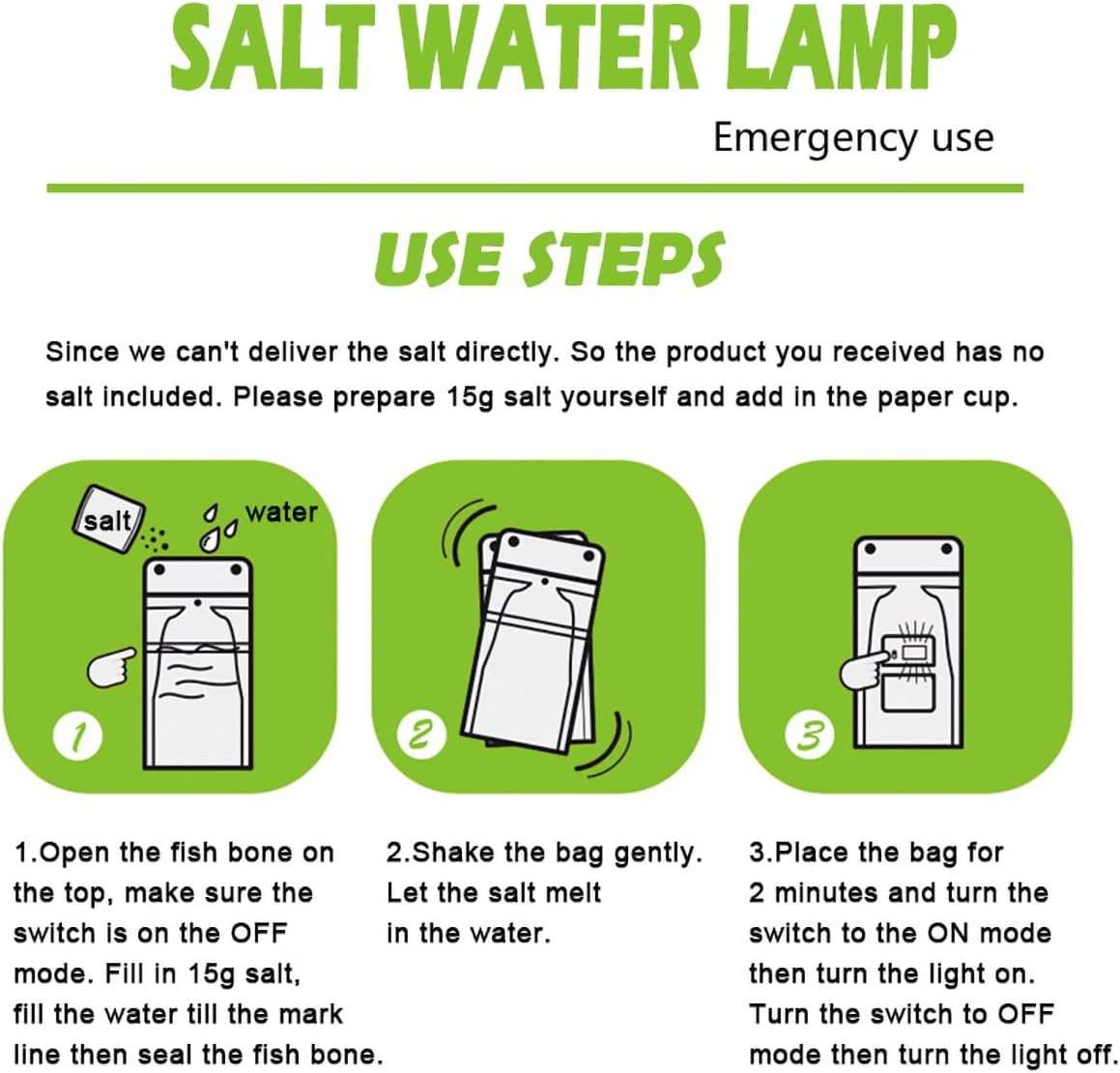 SALT WATER LAMP

Emergency use

USE STEPS

Since we can't deliver the salt directly. So the product you received has no salt included. Please prepare 15g salt yourself and add in the paper cup.

salt

water

1

2

3

1.Open the fish bone on the top, make sure the switch is on the OFF mode. Fill in 15g salt, fill the water till the mark line then seal the fish bone.

2.Shake the bag gently. Let the salt melt in the water.

3.Place the bag for 2 minutes and turn the switch to the ON mode then turn the light on. Turn the switch to OFF mode then turn the light off.