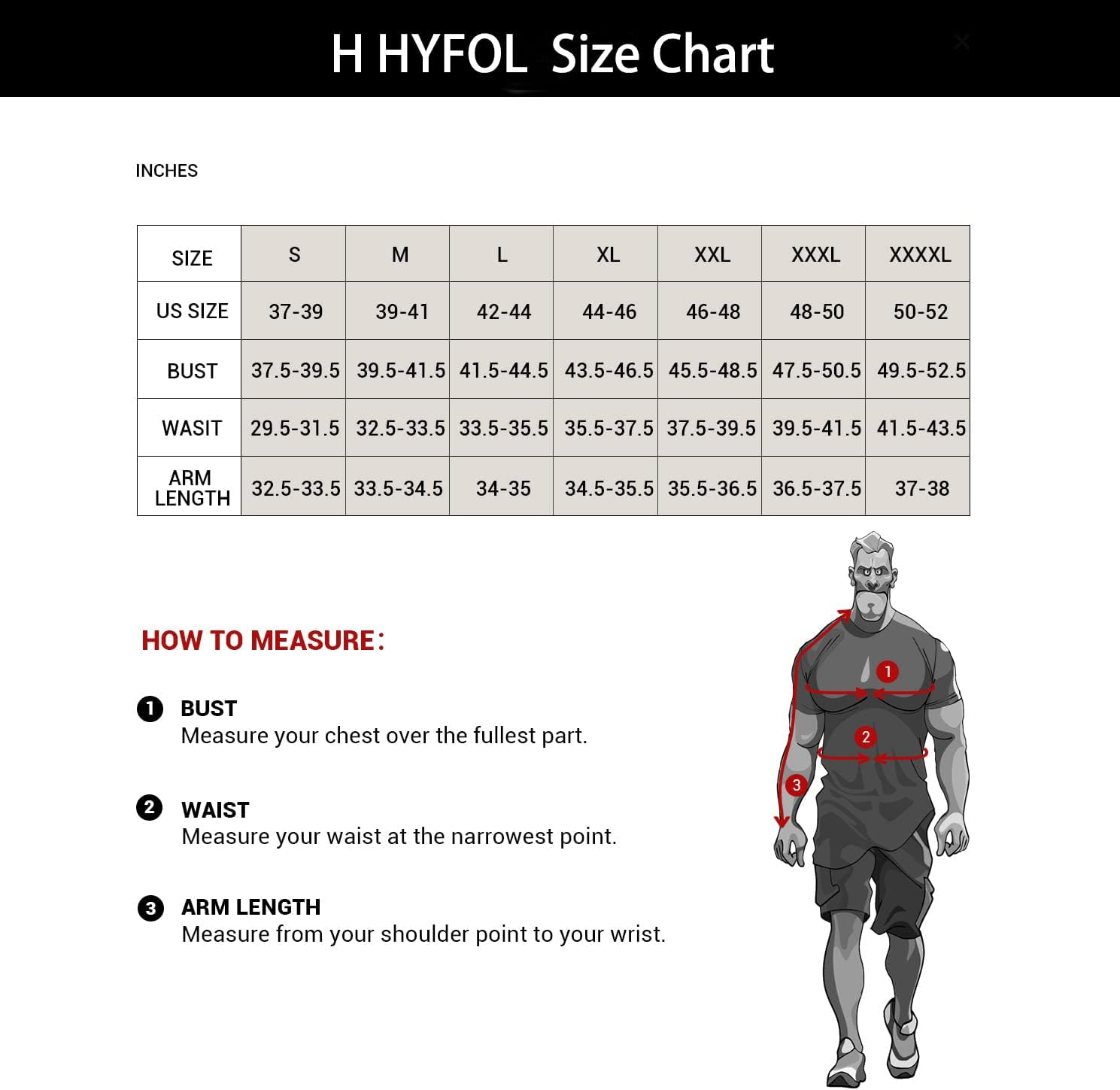 H HYFOL Size Chart

INCHES

| SIZE | S | M | L | XL | XXL | XXXL | XXXXL |
|---|---|---|---|---|---|---|---|
| US SIZE | 37-39 | 39-41 | 42-44 | 44-46 | 46-48 | 48-50 | 50-52 |
| BUST | 37.5-39.5 | 39.5-41.5 | 41.5-44.5 | 43.5-46.5 | 45.5-48.5 | 47.5-50.5 | 49.5-52.5 |
| WASIT | 29.5-31.5 | 32.5-33.5 | 33.5-35.5 | 35.5-37.5 | 37.5-39.5 | 39.5-41.5 | 41.5-43.5 |
| ARM LENGTH | 32.5-33.5 | 33.5-34.5 | 34-35 | 34.5-35.5 | 35.5-36.5 | 36.5-37.5 | 37-38 |

HOW TO MEASURE:

1 BUST
Measure your chest over the fullest part.

2 WAIST
Measure your waist at the narrowest point.

3 ARM LENGTH
Measure from your shoulder point to your wrist.

1
2
3