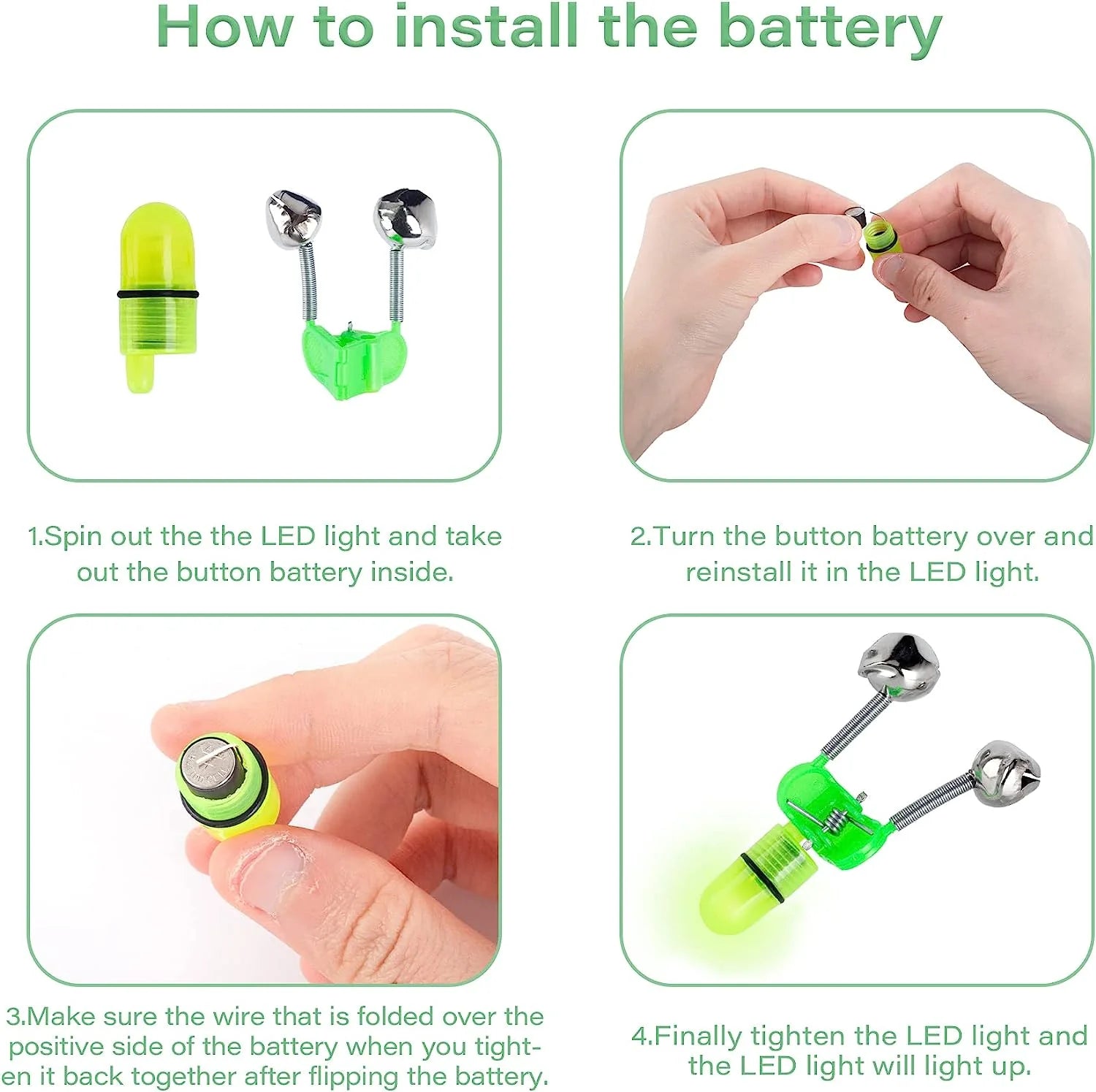 How to install the battery

1.Spin out the the LED light and take out the button battery inside.

2.Turn the button battery over and reinstall it in the LED light.

3.Make sure the wire that is folded over the positive side of the battery when you tighten it back together after flipping the battery.

4.Finally tighten the LED light and the LED light will light up.