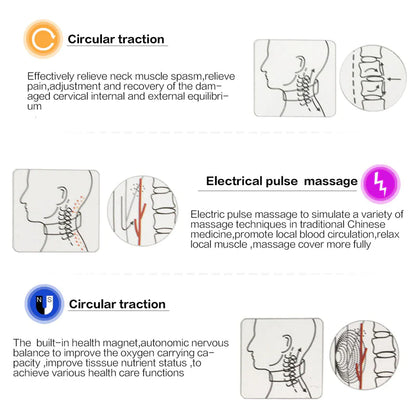 Circular traction

Effectively relieve neck muscle spasm,relieve pain,adjustment and recovery of the damaged cervical internal and external equilibrium

Electrical pulse massage

Electric pulse massage to simulate a variety of massage techniques in traditional Chinese medicine,promote local blood circulation,relax local muscle ,massage cover more fully

N S

Circular traction

The built-in health magnet,autonomic nervous balance to improve the oxygen carrying capacity ,improve tisssue nutrient status ,to achieve various health care functions