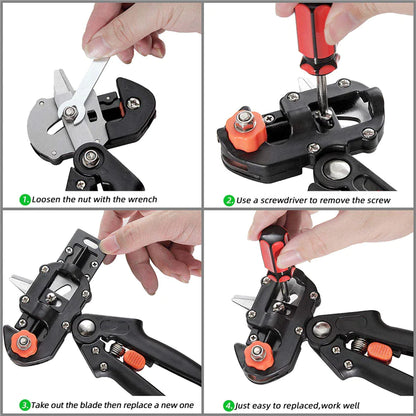 1. Loosen the nut with the wrench

2. Use a screwdriver to remove the screw

3. Take out the blade then replace a new one

4. Just easy to replaced,work well