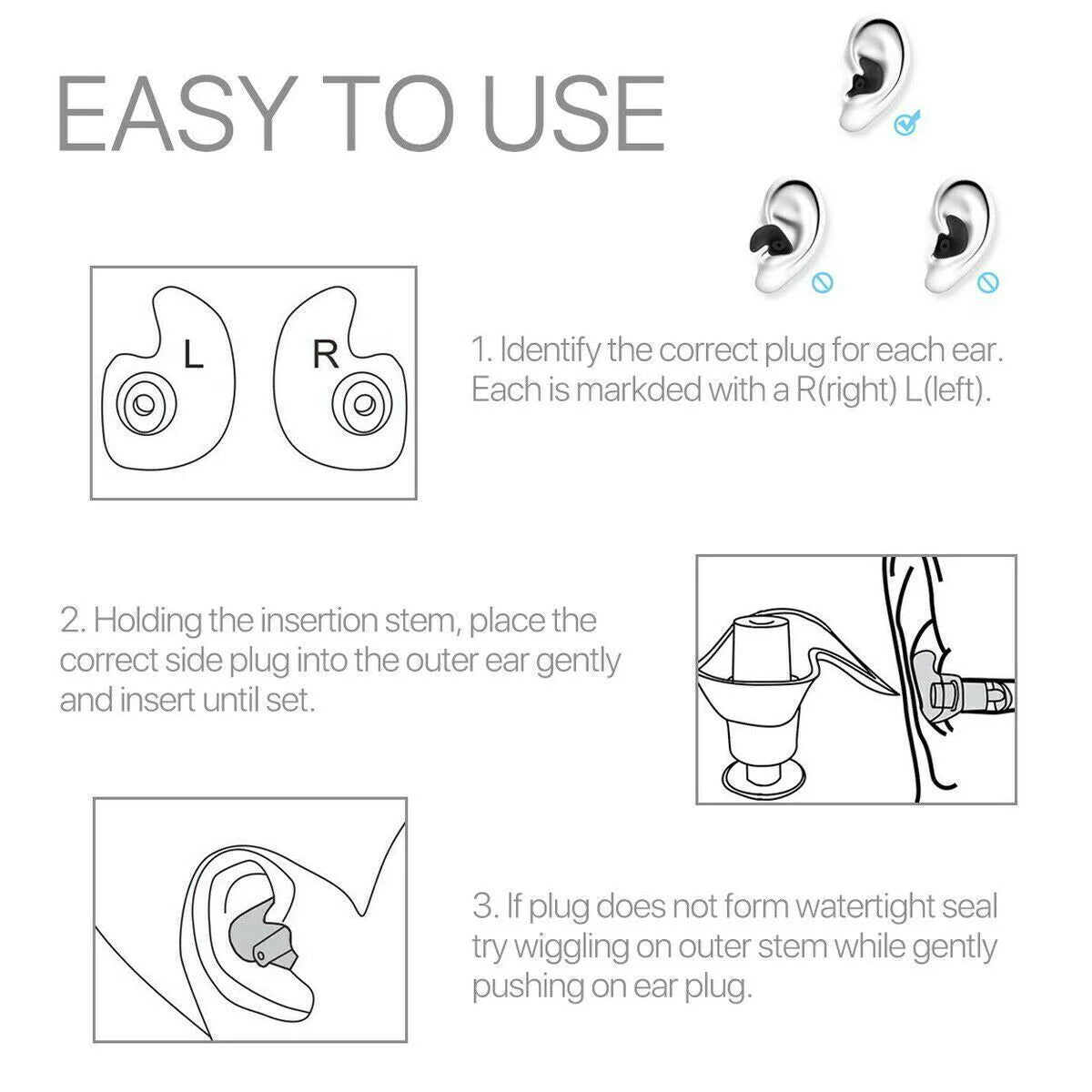 EASY TO USE

L

R

1. Identify the correct plug for each ear. Each is markded with a R(right) L(left).

2. Holding the insertion stem, place the correct side plug into the outer ear gently and insert until set.

3. If plug does not form watertight seal try wiggling on outer stem while gently pushing on ear plug.