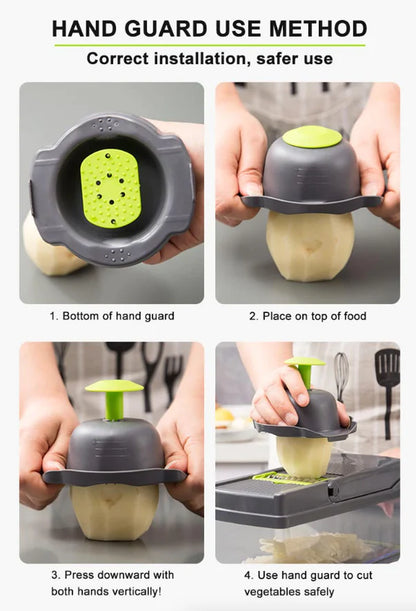 HAND GUARD USE METHOD

Correct installation, safer use

1. Bottom of hand guard

2. Place on top of food

3. Press downward with both hands vertically!

4. Use hand guard to cut vegetables safely