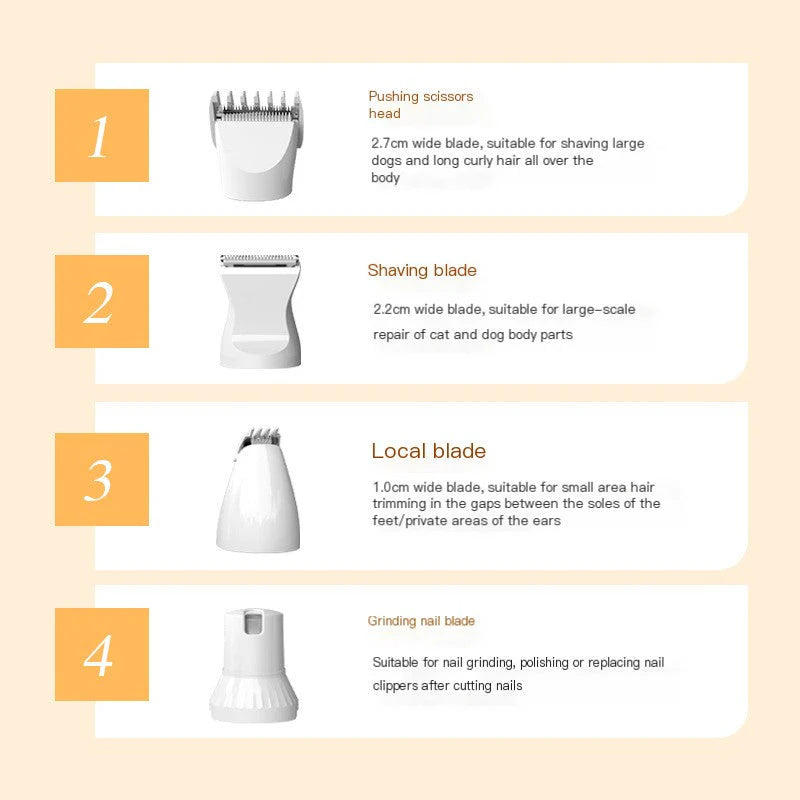 1

Pushing scissors head

2.7cm wide blade, suitable for shaving large dogs and long curly hair all over the body

2

Shaving blade

2.2cm wide blade, suitable for large-scale repair of cat and dog body parts

3

Local blade

1.0cm wide blade, suitable for small area hair trimming in the gaps between the soles of the feet/private areas of the ears

4

Grinding nail blade

Suitable for nail grinding, polishing or replacing nail clippers after cutting nails