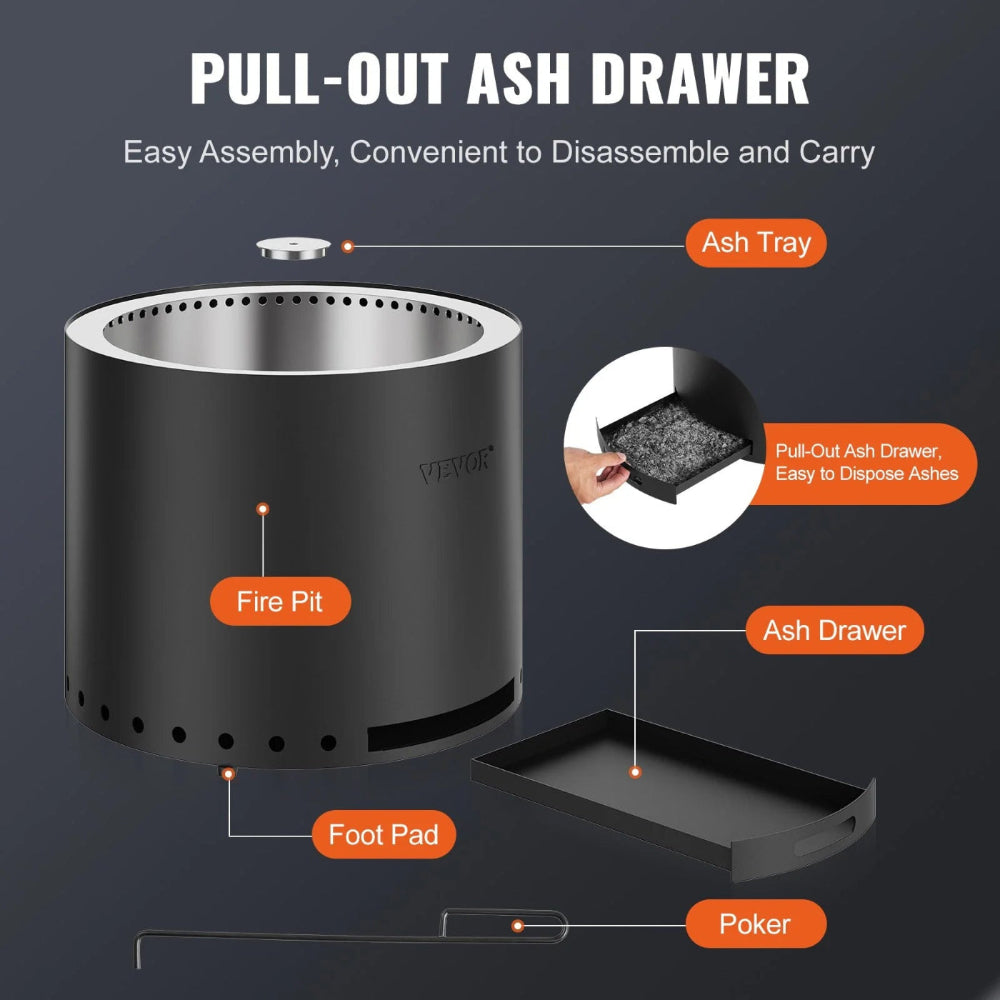 PULL-OUT ASH DRAWER

Easy Assembly, Convenient to Disassemble and Carry

Ash Tray

VEVOR

Pull-Out Ash Drawer, Easy to Dispose Ashes

Fire Pit

Ash Drawer

Foot Pad

Poker