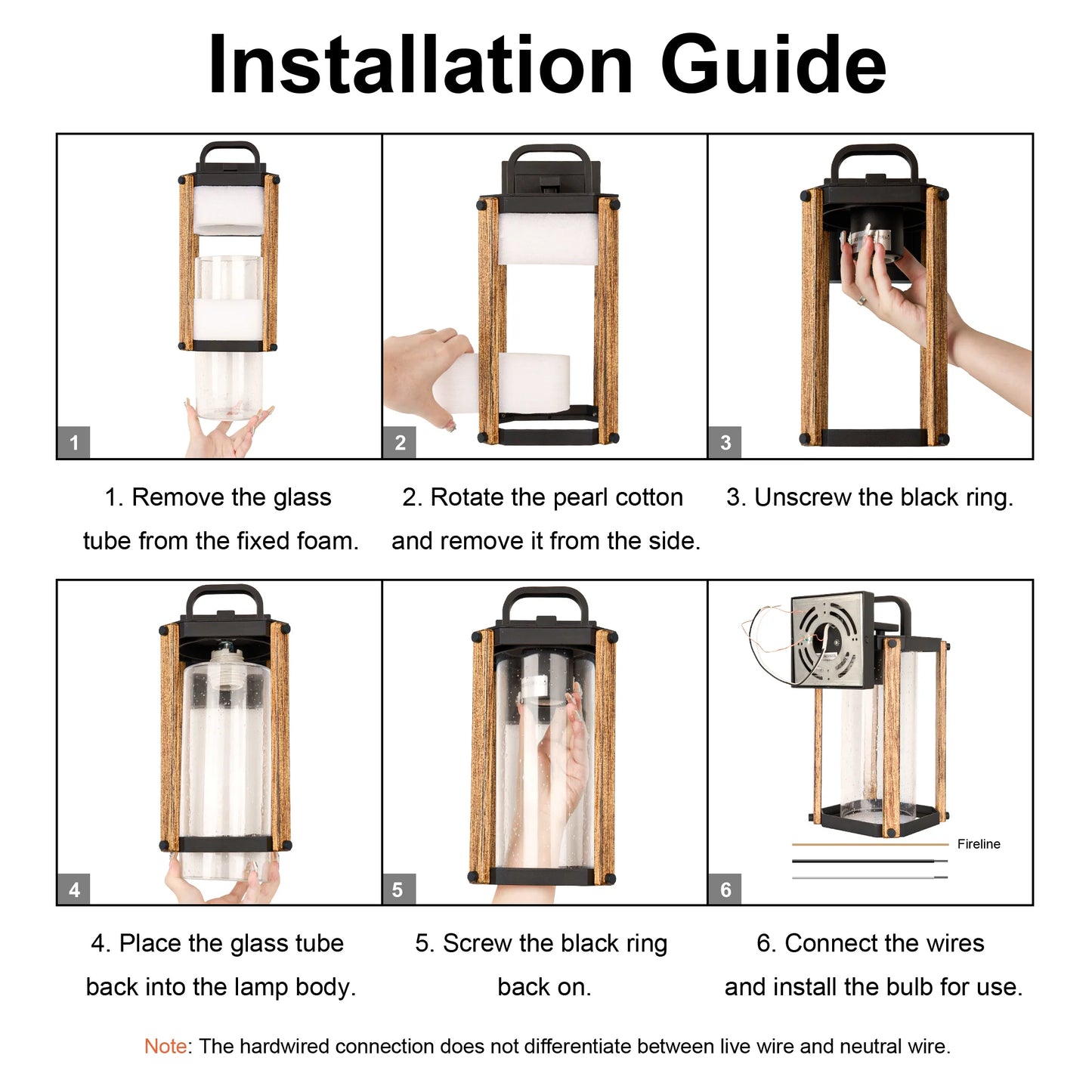 Installation Guide

1

2

3

1. Remove the glass tube from the fixed foam.

2. Rotate the pearl cotton and remove it from the side.

3. Unscrew the black ring.

4

5

6

Fireline

4. Place the glass tube back into the lamp body.

5. Screw the black ring back on.

6. Connect the wires and install the bulb for use.

Note: The hardwired connection does not differentiate between live wire and neutral wire.