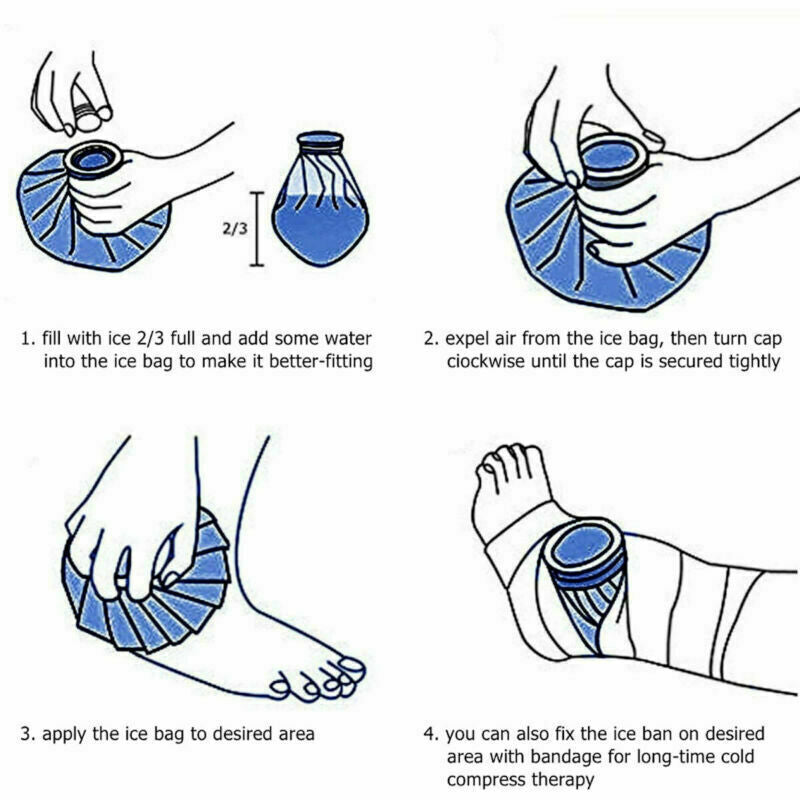 2/3

1. fill with ice 2/3 full and add some water into the ice bag to make it better-fitting

2. expel air from the ice bag, then turn cap ciockwise until the cap is secured tightly

3. apply the ice bag to desired area

4. you can also fix the ice ban on desired area with bandage for long-time cold compress therapy